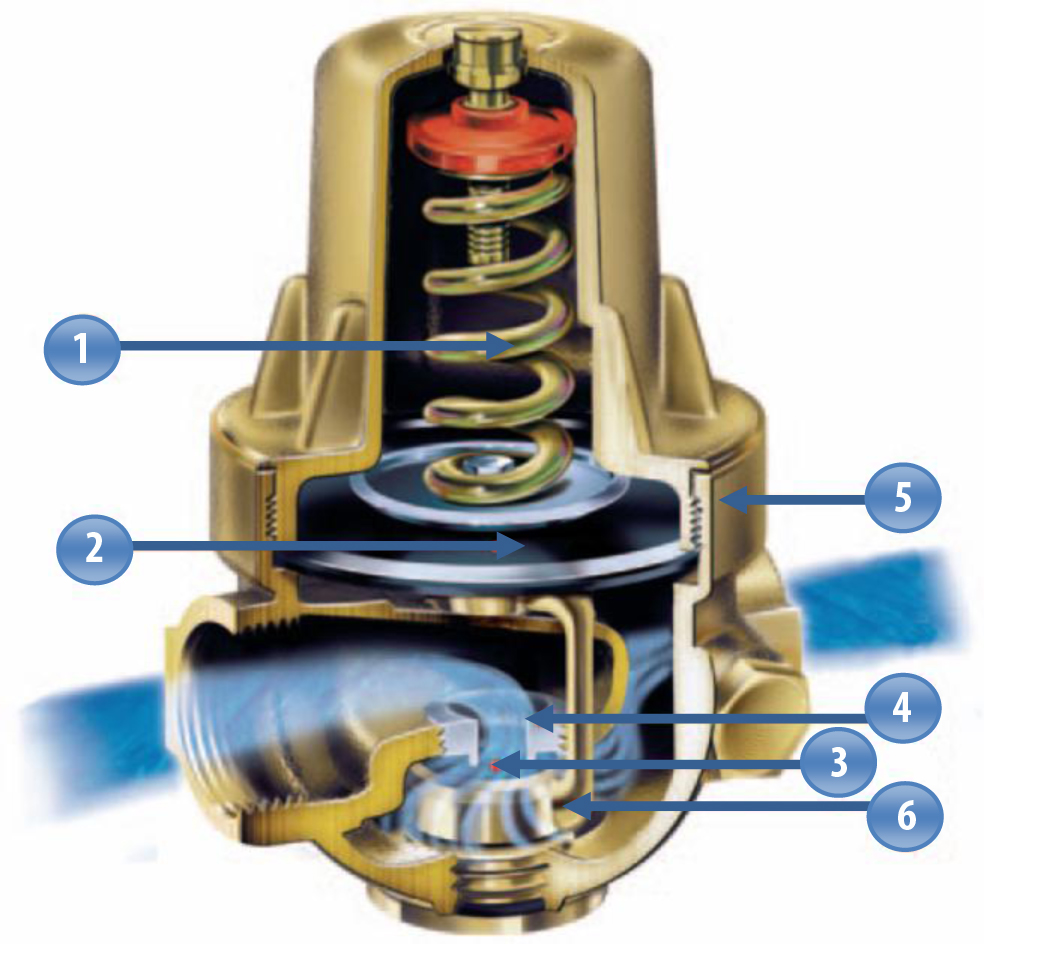 1
2
5
4
3
6